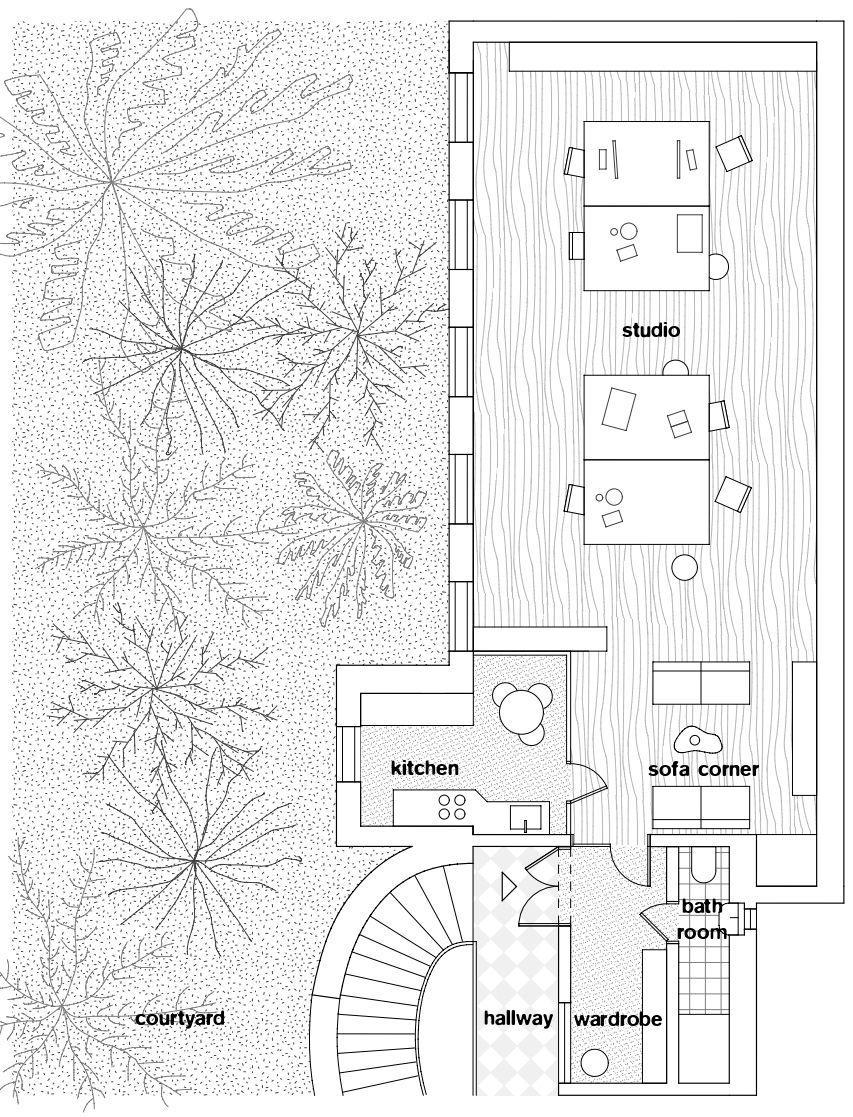 studio

kitchen

sofa corner

bath room

courtyard

hallway

wardrobe